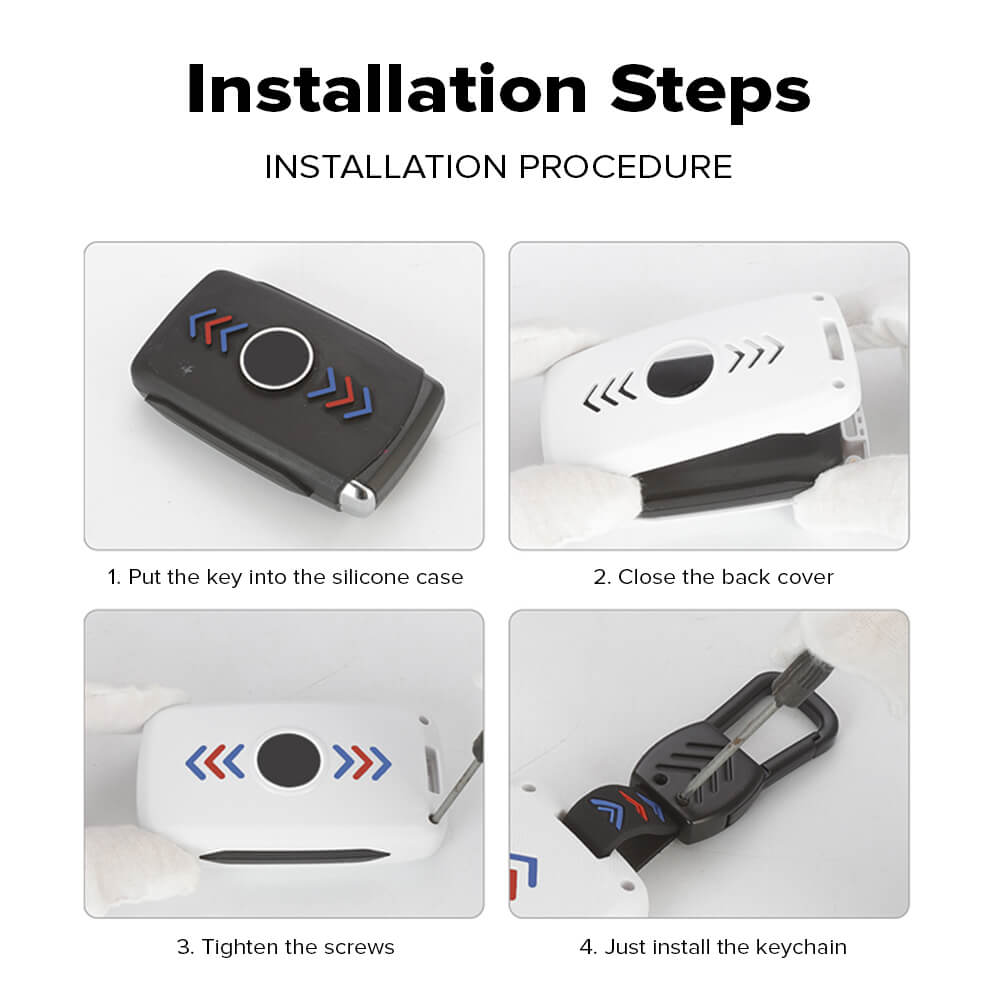 Installation Steps

INSTALLATION PROCEDURE

1. Put the key into the silicone case

2. Close the back cover

3. Tighten the screws

4. Just install the keychain